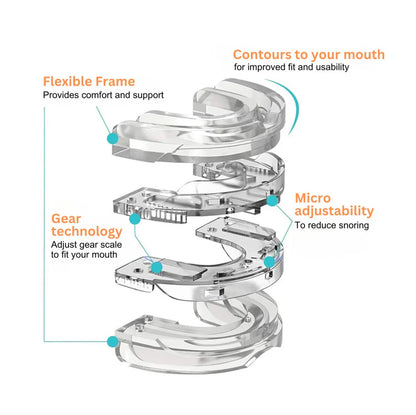 Contours to your mouth
for improved fit and usability

Flexible Frame
Provides comfort and support

Micro adjustability
To reduce snoring

Gear technology
Adjust gear scale to fit your mouth