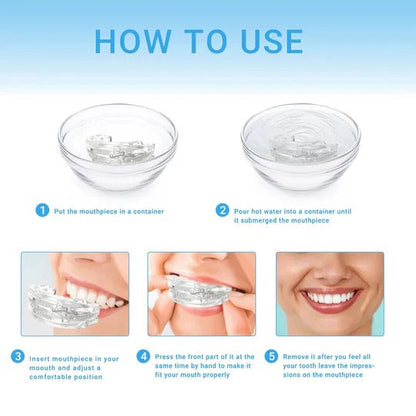 HOW TO USE

1 Put the mouthpiece in a container

2 Pour hot water into a container until it submerged the mouthpiece

3 Insert mouthpiece in your moouth and adjust a comfortable position

4 Press the front part of it at the same time by hand to make it fit your mouth properly

5 Remove it after you feel all your tooth leave the impressions on the mouthpiece