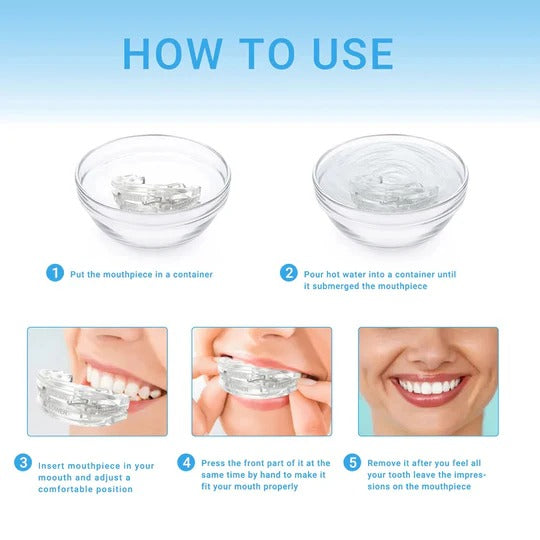 HOW TO USE

1 Put the mouthpiece in a container

2 Pour hot water into a container until it submerged the mouthpiece

3 Insert mouthpiece in your moouth and adjust a comfortable position

4 Press the front part of it at the same time by hand to make it fit your mouth properly

5 Remove it after you feel all your tooth leave the impressions on the mouthpiece