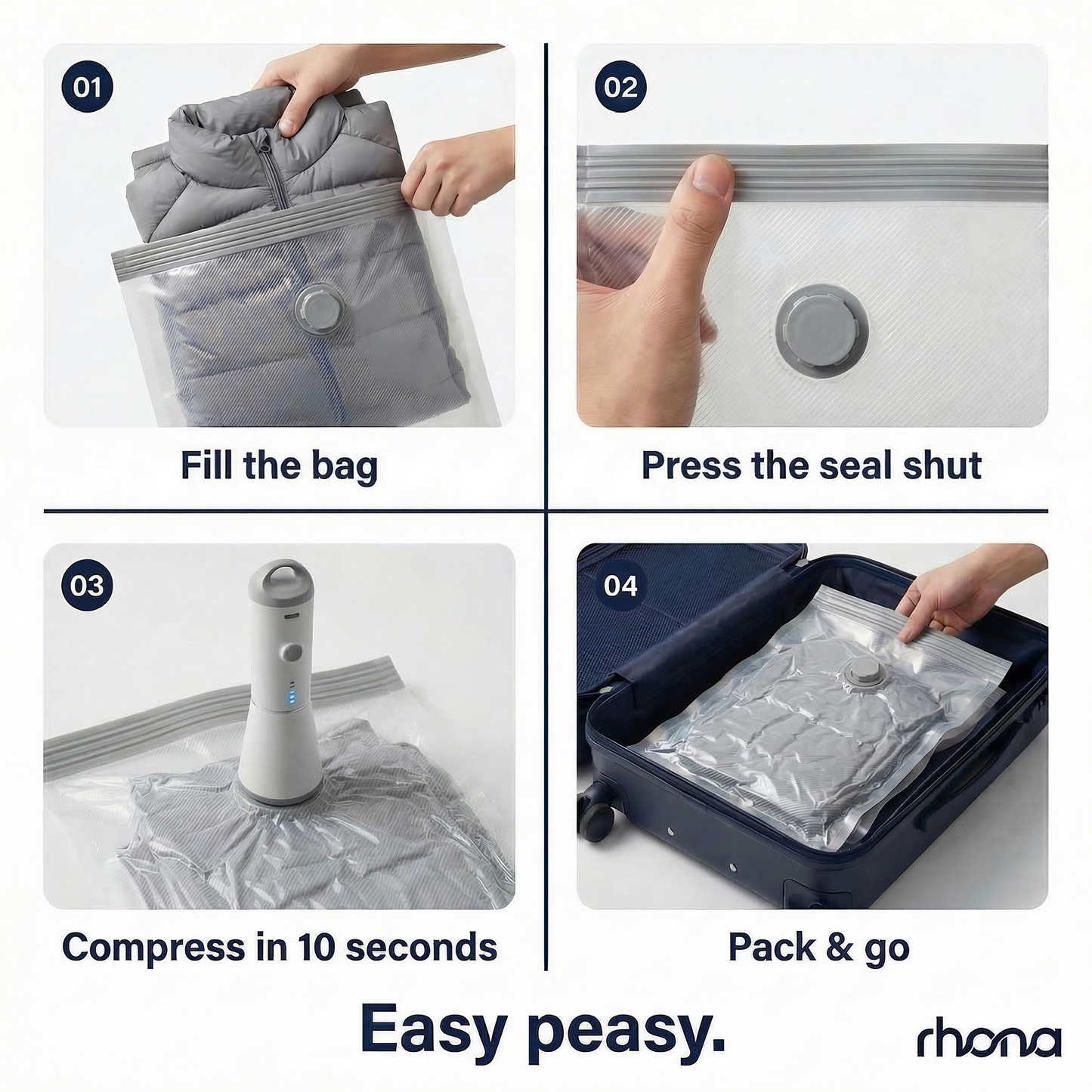 01

Fill the bag

02

Press the seal shut

03

Compress in 10 seconds

04

Pack & go

Easy peasy.

rhona