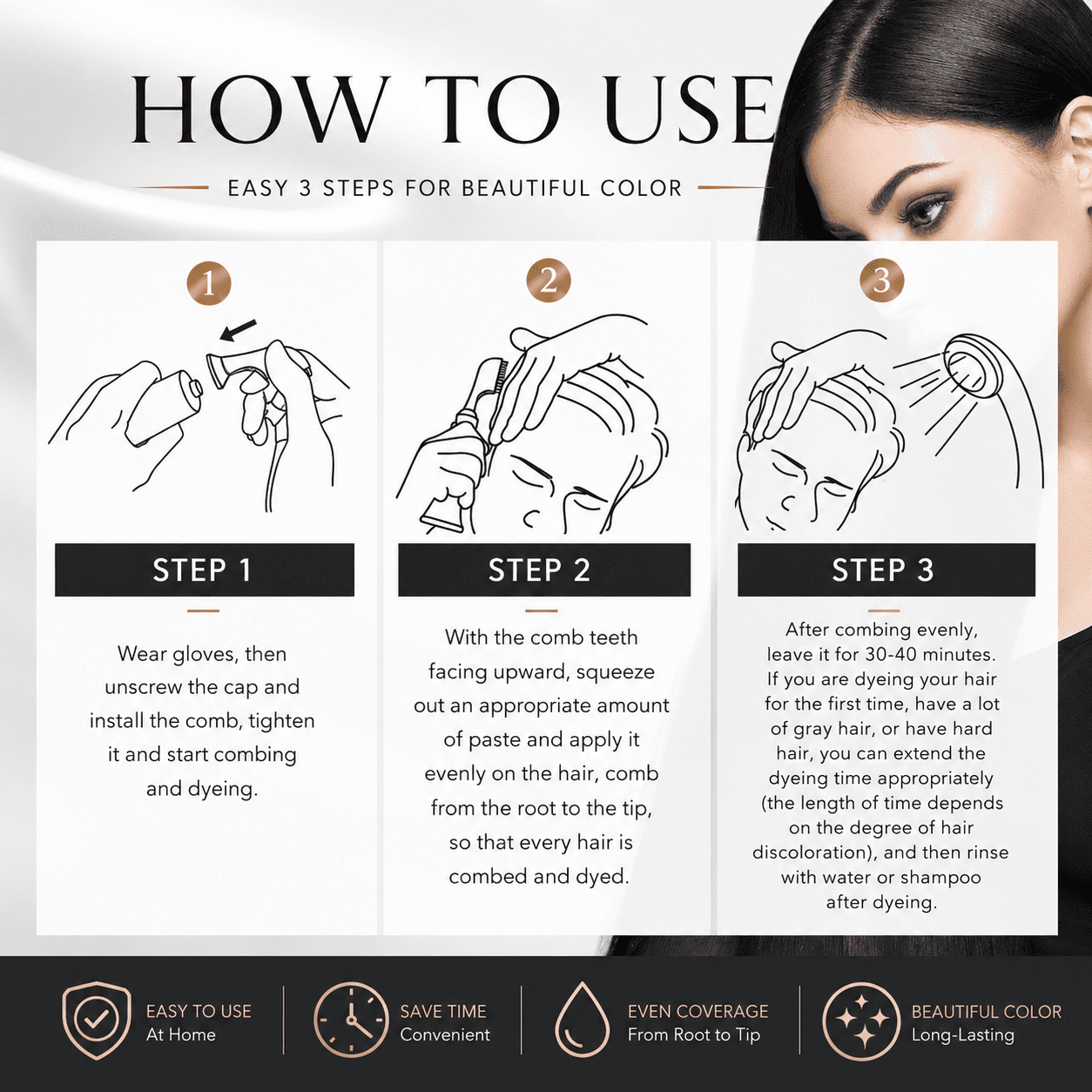 HOW TO USE

EASY 3 STEPS FOR BEAUTIFUL COLOR

1

STEP 1

Wear gloves, then unscrew the cap and install the comb, tighten it and start combing and dyeing.

2

STEP 2

With the comb teeth facing upward, squeeze out an appropriate amount of paste and apply it evenly on the hair, comb from the root to the tip, so that every hair is combed and dyed.

3

STEP 3

After combing evenly, leave it for 30-40 minutes. If you are dyeing your hair for the first time, have a lot of gray hair, or have hard hair, you can extend the dyeing time appropriately (the length of time depends on the degree of hair discoloration), and then rinse with water or shampoo after dyeing.

EASY TO USE
At Home

SAVE TIME
Convenient

EVEN COVERAGE
From Root to Tip

BEAUTIFUL COLOR
Long-Lasting