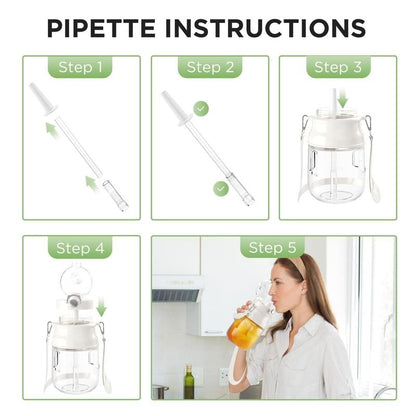 PIPETTE INSTRUCTIONS

Step 1

Step 2

Step 3

Step 4

Step 5