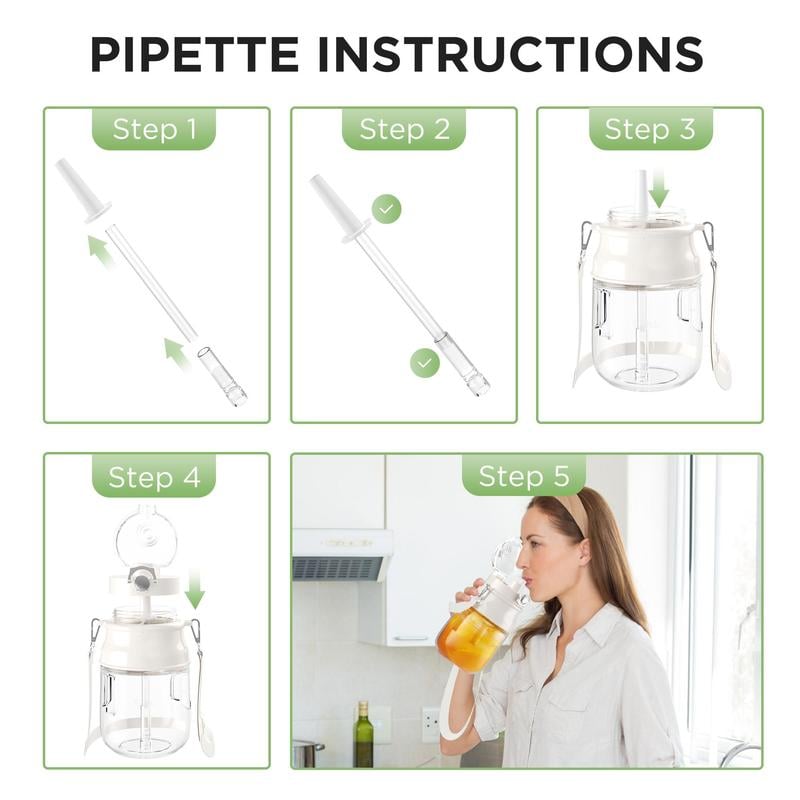 PIPETTE INSTRUCTIONS

Step 1

Step 2

Step 3

Step 4

Step 5