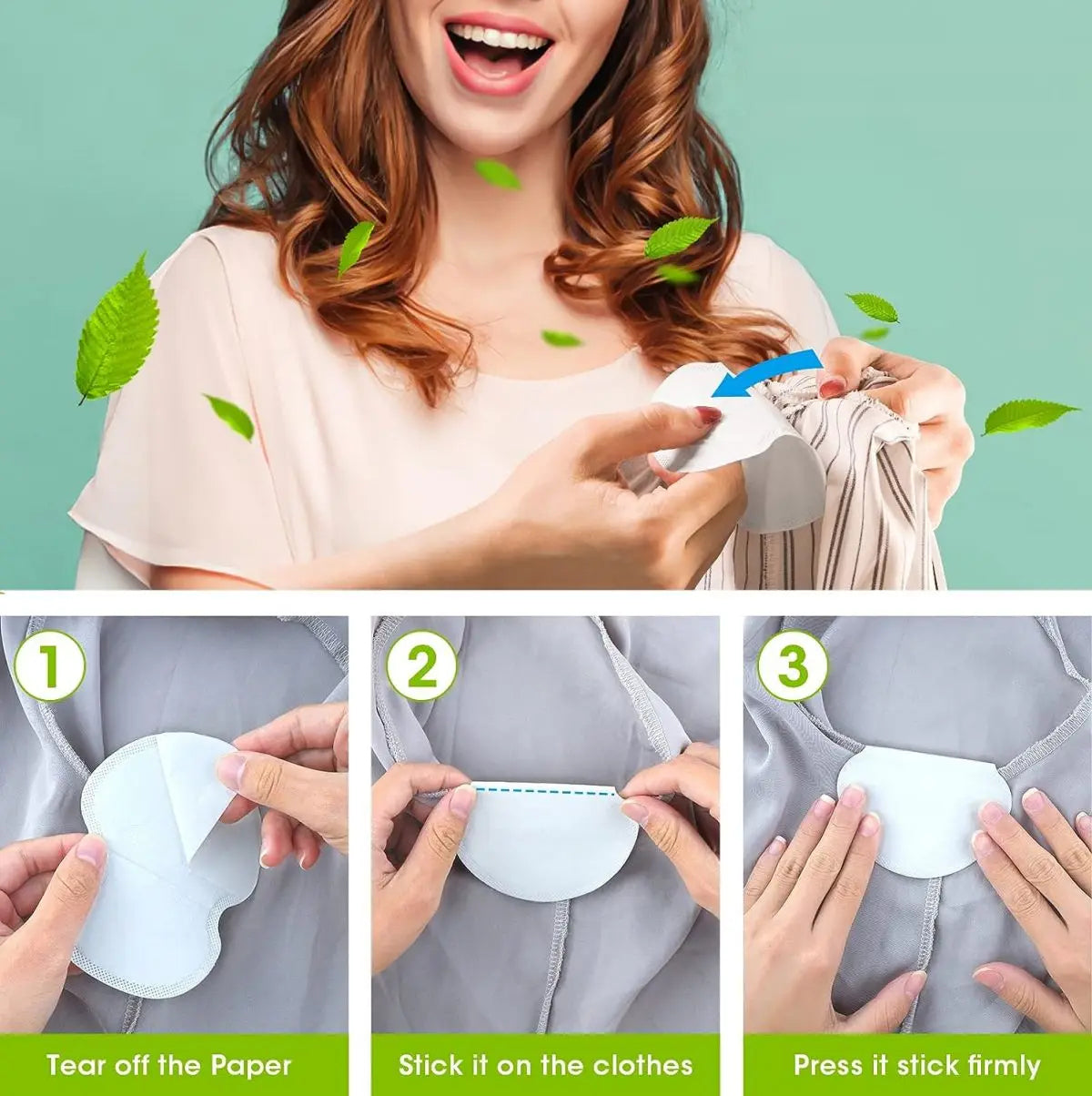 1
Tear off the Paper

2
Stick it on the clothes

3
Press it stick firmly